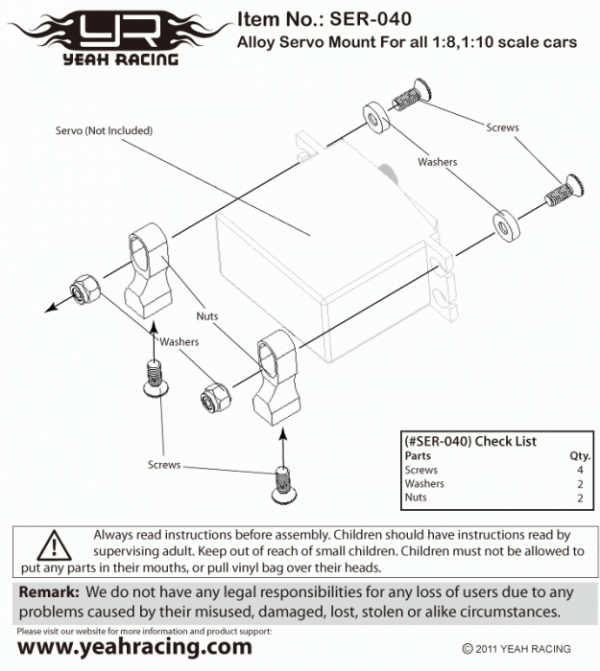 YR
YEAH RACING

Item No.: SER-040
Alloy Servo Mount For all 1:8,1:10 scale cars

Servo (Not Included)

Screws

Washers

Nuts

Washers

Screws

(#SER-040) Check List

| Parts | Qty. |
|---|---|
| Screws | 4 |
| Washers | 2 |
| Nuts | 2 |

Always read instructions before assembly. Children should have instructions read by supervising adult. Keep out of reach of small children. Children must not be allowed to put any parts in their mouths, or pull vinyl bag over their heads.

Remark: We do not have any legal responsibilities for any loss of users due to any problems caused by their misused, damaged, lost, stolen or alike circumstances.

Please visit our website for more information and product support:
www.yeahracing.com

© 2011 YEAH RACING