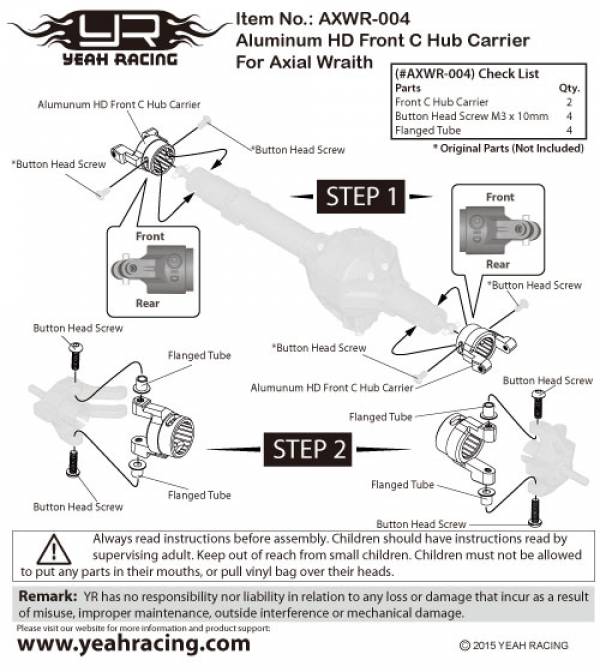 YR
YEAH RACING

Item No.: AXWR-004
Aluminum HD Front C Hub Carrier
For Axial Wraith

(#AXWR-004) Check List

| Parts | Qty. |
|---|---|
| Front C Hub Carrier | 2 |
| Button Head Screw M3 x 10mm | 4 |
| Flanged Tube | 4 |

* Original Parts (Not Included)

Alumunum HD Front C Hub Carrier
*Button Head Screw
*Button Head Screw
Front
Rear

STEP 1

Front
Rear
*Button Head Screw
*Button Head Screw
Alumunum HD Front C Hub Carrier

Button Head Screw
Flanged Tube
Flanged Tube
Button Head Screw

STEP 2

Button Head Screw
Flanged Tube
Flanged Tube
Button Head Screw

Always read instructions before assembly. Children should have instructions read by supervising adult. Keep out of reach from small children. Children must not be allowed to put any parts in their mouths, or pull vinyl bag over their heads.

Remark: YR has no responsibility nor liability in relation to any loss or damage that incur as a result of misuse, improper maintenance, outside interference or mechanical damage.

Please visit our website for more information and product support:
www.yeahracing.com

© 2015 YEAH RACING