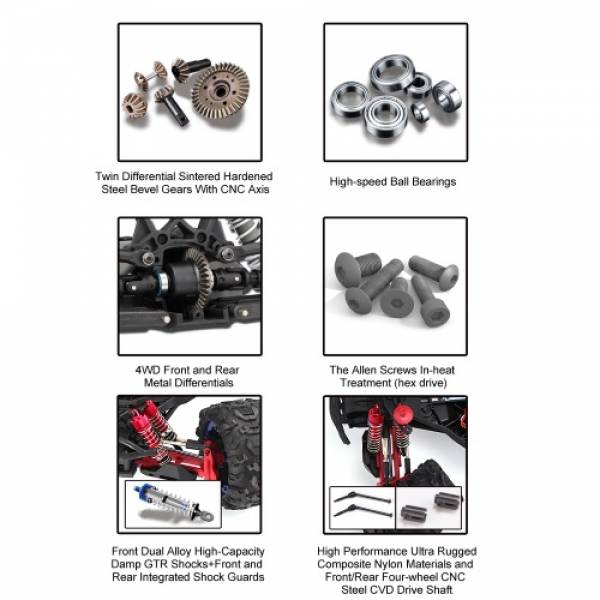 Twin Differential Sintered Hardened Steel Bevel Gears With CNC Axis

High-speed Ball Bearings

4WD Front and Rear Metal Differentials

The Allen Screws In-heat Treatment (hex drive)

Front Dual Alloy High-Capacity Damp GTR Shocks+Front and Rear Integrated Shock Guards

High Performance Ultra Rugged Composite Nylon Materials and Front/Rear Four-wheel CNC Steel CVD Drive Shaft