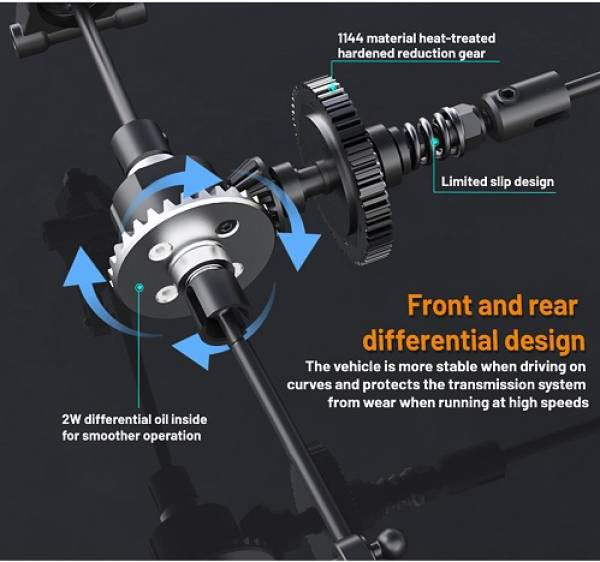 1144 material heat-treated hardened reduction gear

Limited slip design

Front and rear differential design

The vehicle is more stable when driving on curves and protects the transmission system from wear when running at high speeds

2W differential oil inside for smoother operation