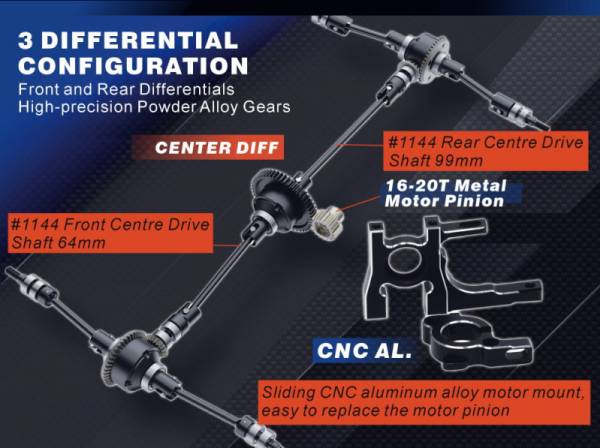 3 DIFFERENTIAL CONFIGURATION
Front and Rear Differentials
High-precision Powder Alloy Gears

CENTER DIFF

#1144 Rear Centre Drive Shaft 99mm

16-20T Metal Motor Pinion

#1144 Front Centre Drive Shaft 64mm

CNC AL.

Sliding CNC aluminum alloy motor mount, easy to replace the motor pinion